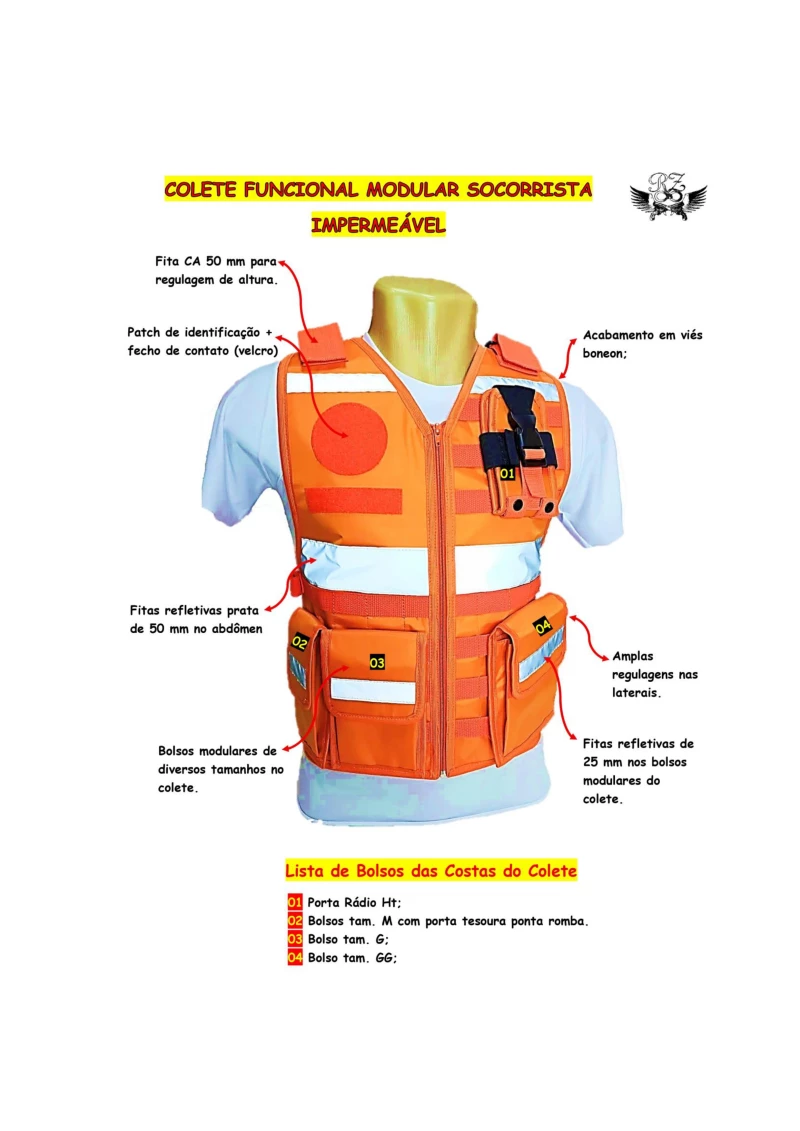 COLETE FUNCIONAL MODULAR SOCORRISTA
IMPERMEÁVEL

RZ

Fita CA 50 mm para regulagem de altura.

Patch de identificação + fecho de contato (velcro)

Acabamento em viés boneon;

01

Fitas refletivas prata de 50 mm no abdômen

02

03

04

Amplas regulagens nas laterais.

Bolsos modulares de diversos tamanhos no colete.

Fitas refletivas de 25 mm nos bolsos modulares do colete.

Lista de Bolsos das Costas do Colete

01 Porta Rádio Ht;
02 Bolsos tam. M com porta tesoura ponta romba.
03 Bolso tam. G;
04 Bolso tam. GG;