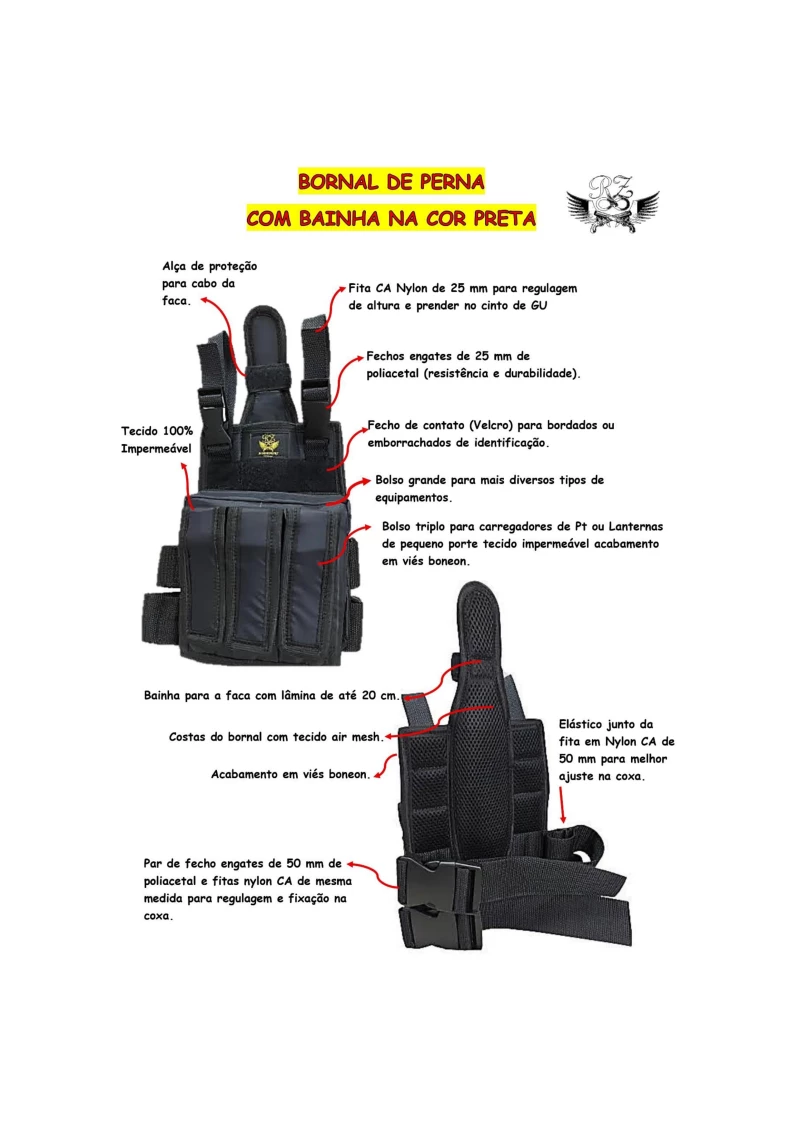 BORNAL DE PERNA
COM BAINHA NA COR PRETA

RZ

Alça de proteção para cabo da faca.

Fita CA Nylon de 25 mm para regulagem de altura e prender no cinto de GU

Fechos engates de 25 mm de poliacetal (resistência e durabilidade).

Tecido 100% Impermeável

Fecho de contato (Velcro) para bordados ou emborrachados de identificação.

Bolso grande para mais diversos tipos de equipamentos.

Bolso triplo para carregadores de Pt ou Lanternas de pequeno porte tecido impermeável acabamento em viés boneon.

Bainha para a faca com lâmina de até 20 cm.

Costas do bornal com tecido air mesh.

Acabamento em viés boneon.

Elástico junto da fita em Nylon CA de 50 mm para melhor ajuste na coxa.

Par de fecho engates de 50 mm de poliacetal e fitas nylon CA de mesma medida para regulagem e fixação na coxa.